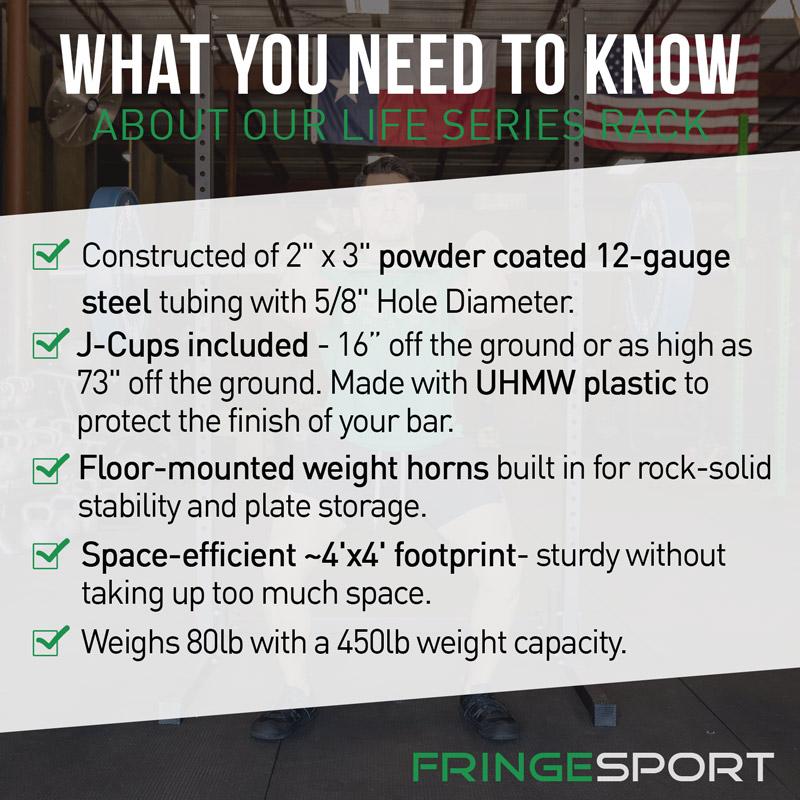 WHAT YOU NEED TO KNOW
ABOUT OUR LIFE SERIES RACK

Constructed of 2" x 3" powder coated 12-gauge steel tubing with 5/8" Hole Diameter.

J-Cups included - 16" off the ground or as high as 73" off the ground. Made with UHMW plastic to protect the finish of your bar.

Floor-mounted weight horns built in for rock-solid stability and plate storage.

Space-efficient ~4'x4' footprint- sturdy without taking up too much space.

Weighs 80lb with a 450lb weight capacity.

FRINGESPORT